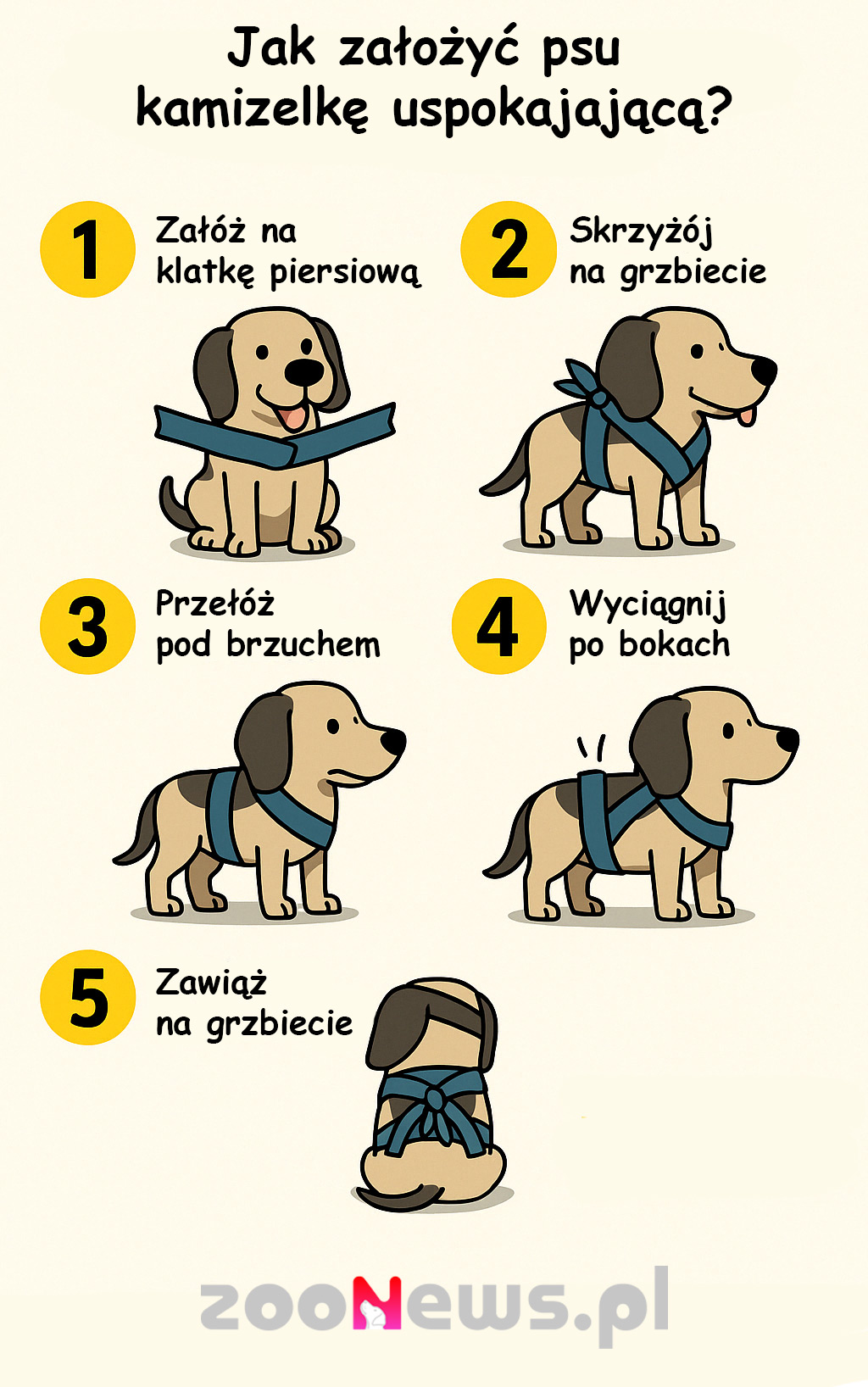 Jak założyć psu kamizelkę uspokajającą?

1 Załóż na klatkę piersiową

2 Skrzyżój na grzbiecie

3 Przełóż pod brzuchem

4 Wyciągnij po bokach

5 Zawiąż na grzbiecie

zooNews.pl